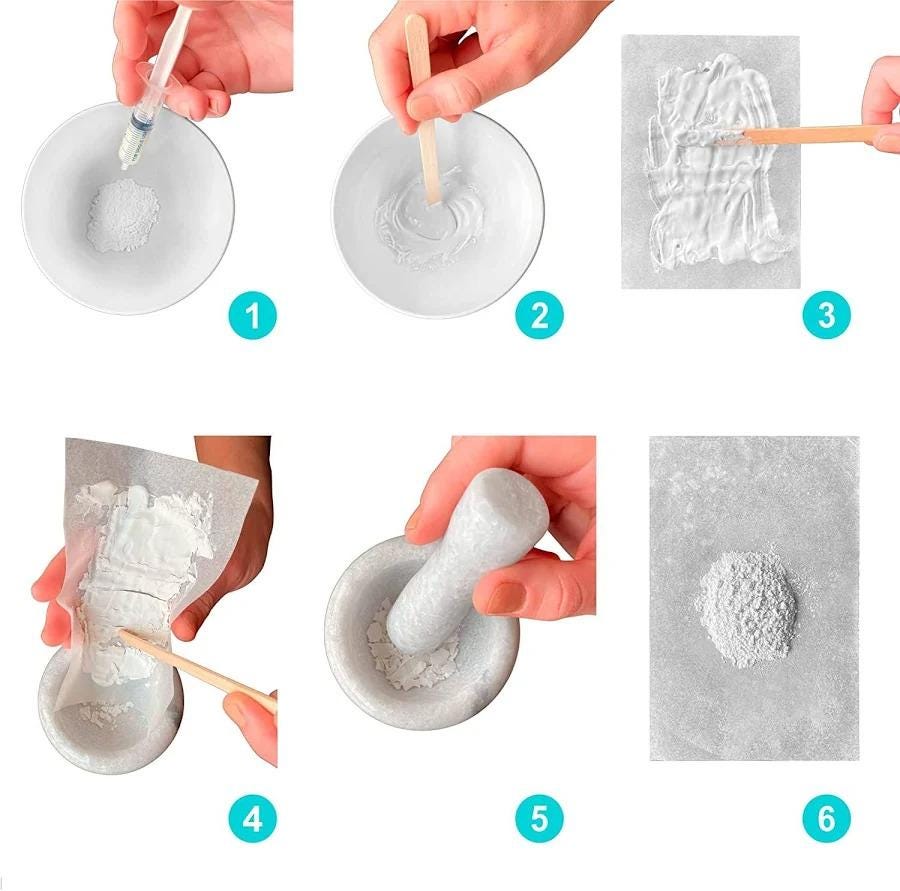 1
2
3
4
5
6